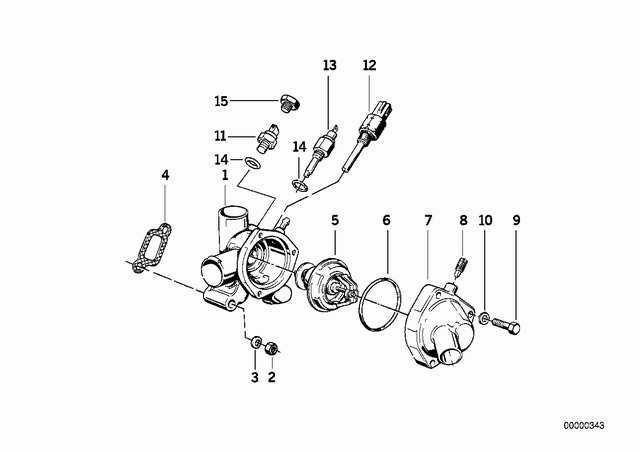 13
12
15
11
14
14
4
1
5
6
7
8
10
9
3
2
00000343