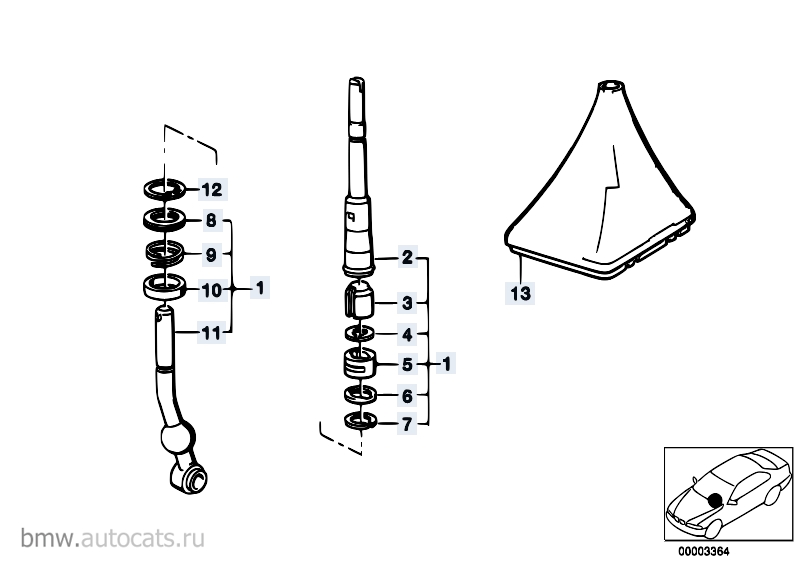 12
8
9
10
1
11
2
3
4
5
1
6
7
13
bmw.autocats.ru
00003364