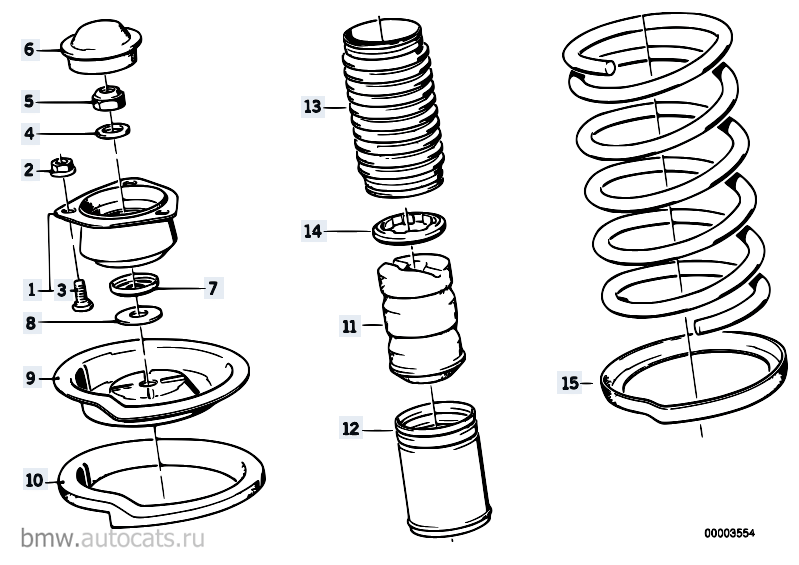 6
5
4
2
1
3
7
8
9
10
13
14
11
12
15
bmw.autocats.ru
00003554