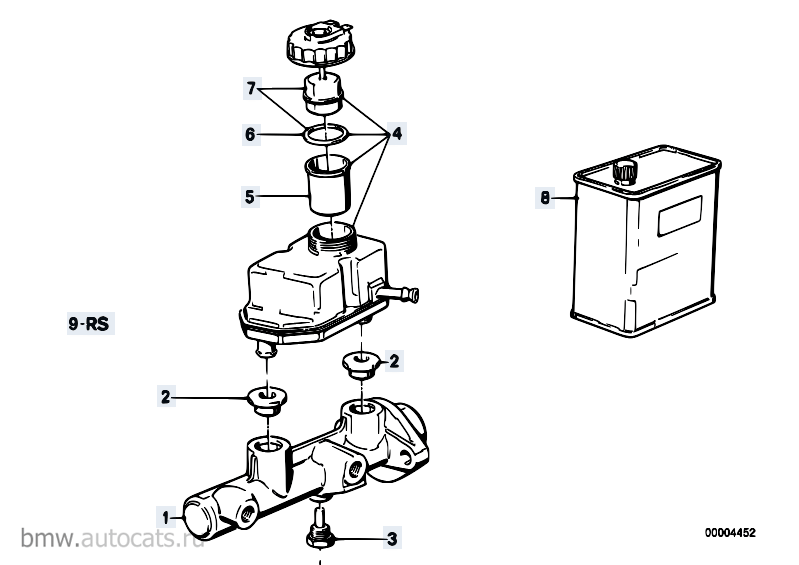 7
6
4
5
8
9-RS
2
2
1
3
bmw.autocats.ru
00004452