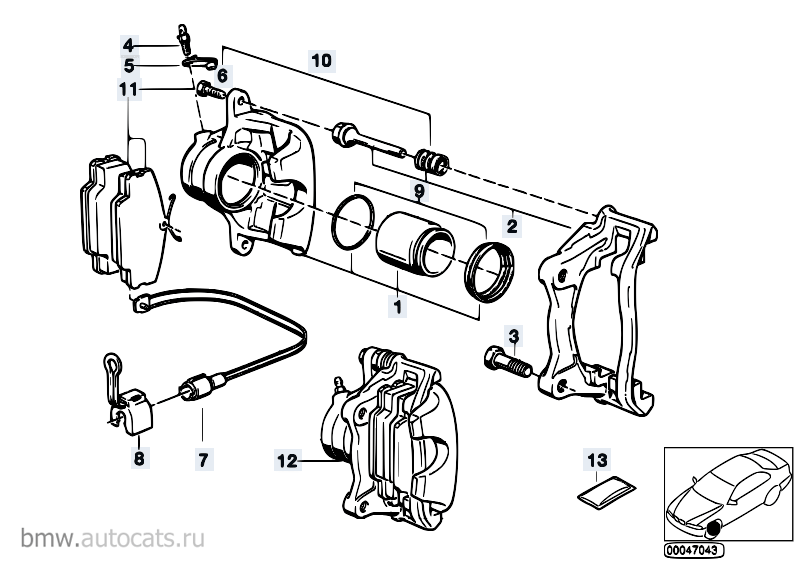 4
5
6
10
11
9
2
1
3
8
7
12
13
00047043
bmw.autocats.ru