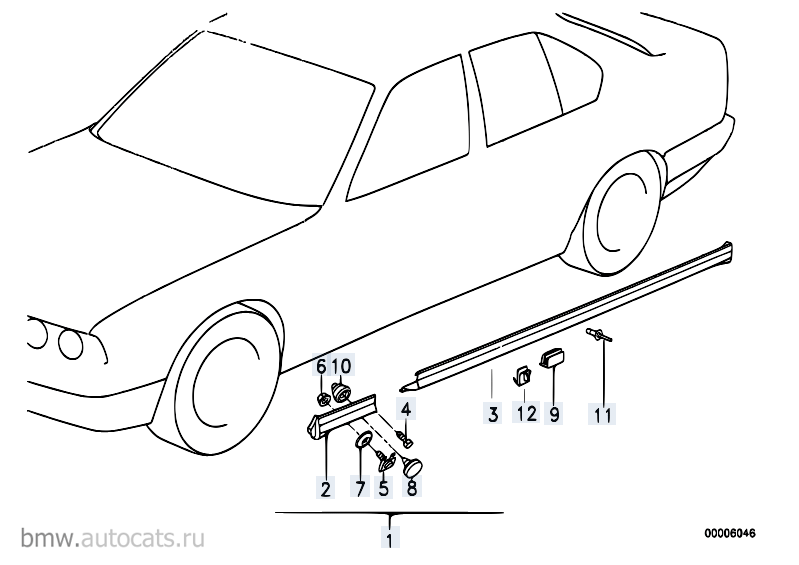 6 10
4
3 12 9 11
2 7 5 8
1
bmw.autocats.ru
00006046