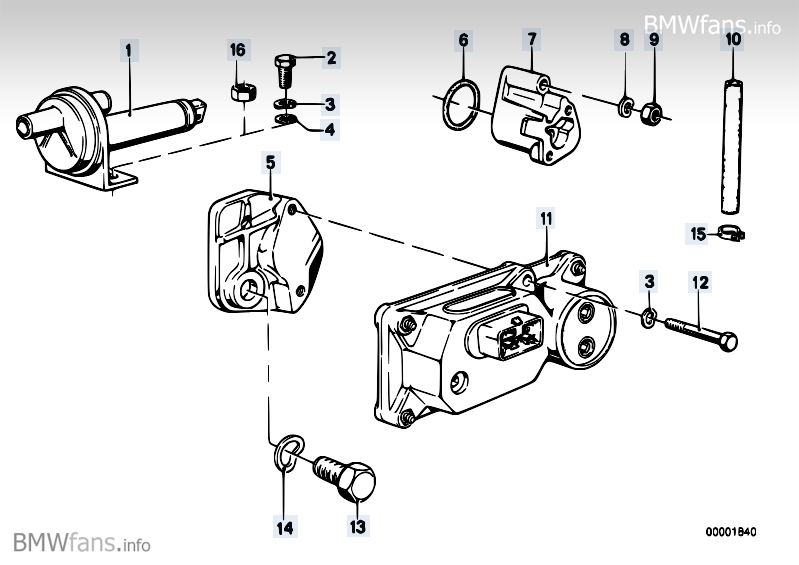 BMWfans.info

1
16
2
3
4
6
7
8
9
10
5
11
15
3
12
14
13

00001840

BMWfans.info