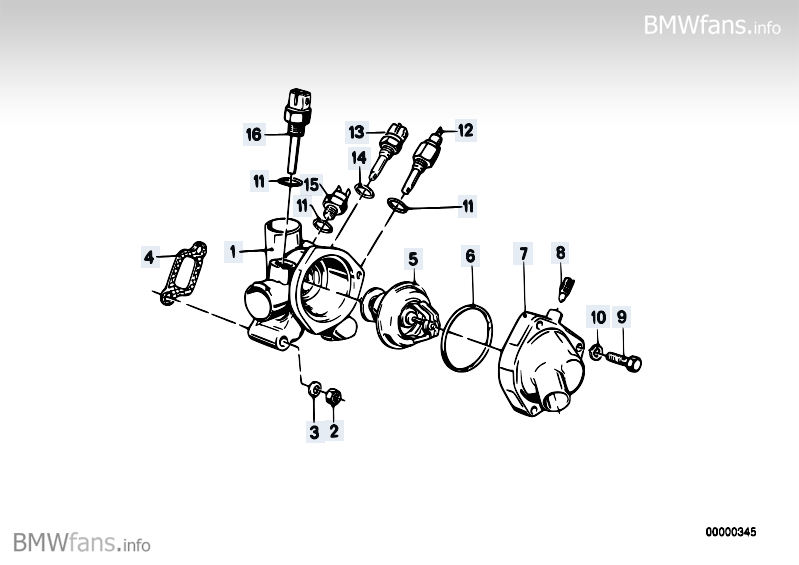 BMWfans.info

16
13
12
14
11
15
11
11
4
1
5
6
7
8
10
9
3
2

BMWfans.info
00000345