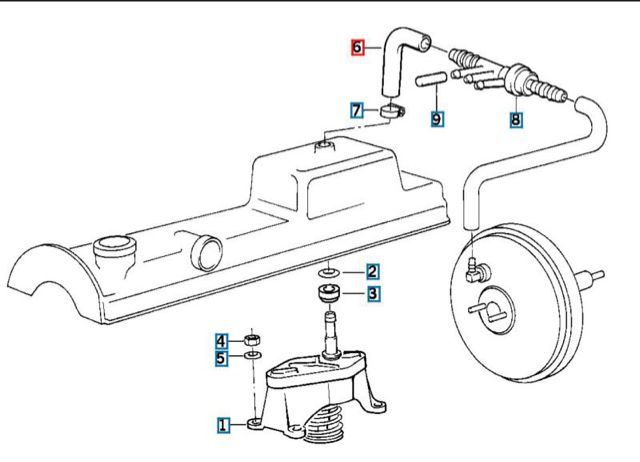 6
7
9
8
2
3
4
5
1