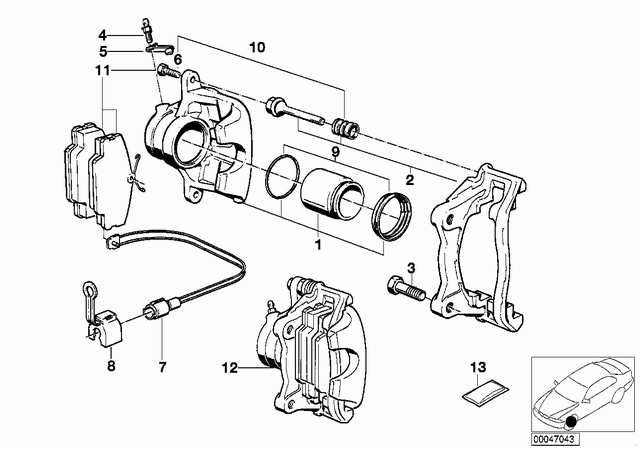 4
5
6
10
11
9
2
1
3
8
7
12
13
00047043